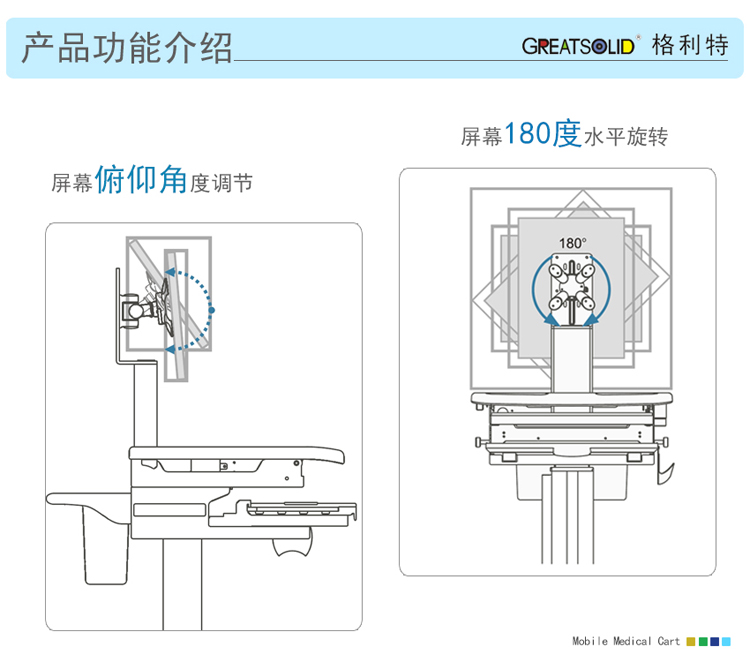 产品功能介绍

GREATSOLID® 格利特

屏幕俯仰角度调节

屏幕180度水平旋转

180°

Mobile Medical Cart